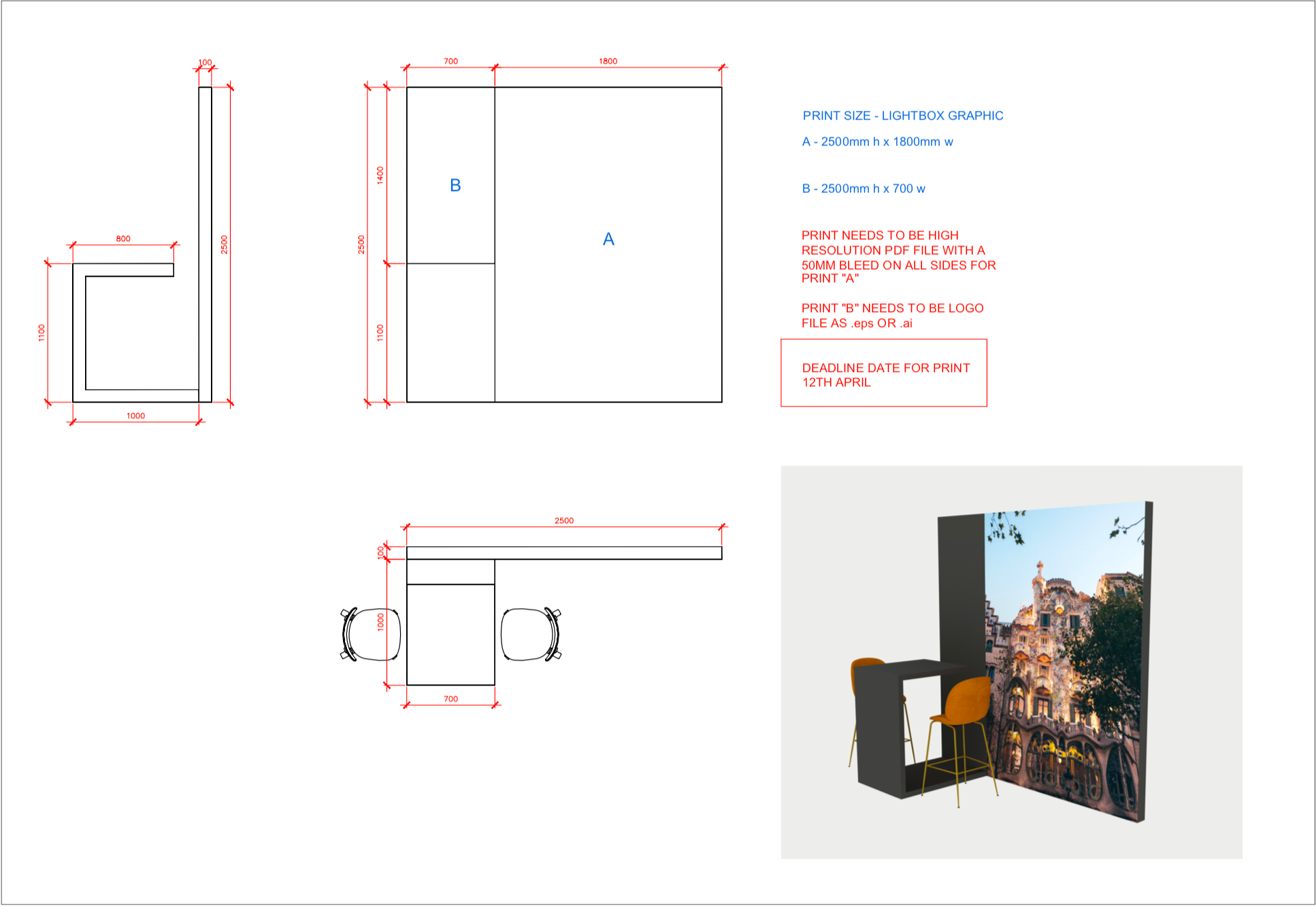 100
800
2500
1100
1000

700
1800
2500
1400
1100
B
A

PRINT SIZE - LIGHTBOX GRAPHIC

A - 2500mm h x 1800mm w

B - 2500mm h x 700 w

PRINT NEEDS TO BE HIGH RESOLUTION PDF FILE WITH A 50MM BLEED ON ALL SIDES FOR PRINT "A"

PRINT "B" NEEDS TO BE LOGO FILE AS .eps OR .ai

DEADLINE DATE FOR PRINT 12TH APRIL

2500
100
1000
700