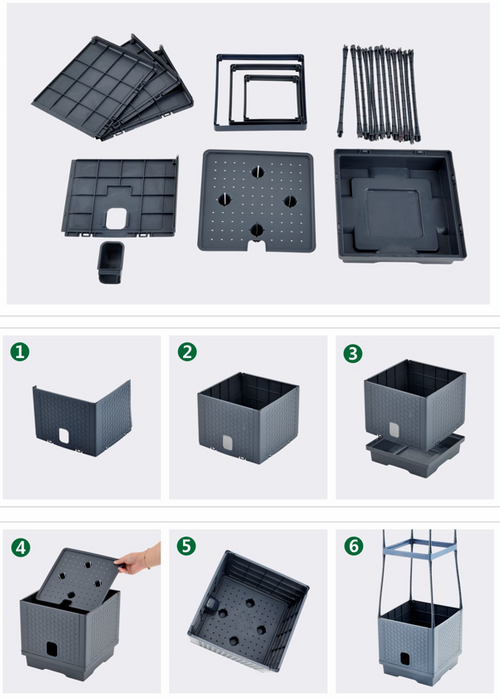 1

2

3

4

5

6