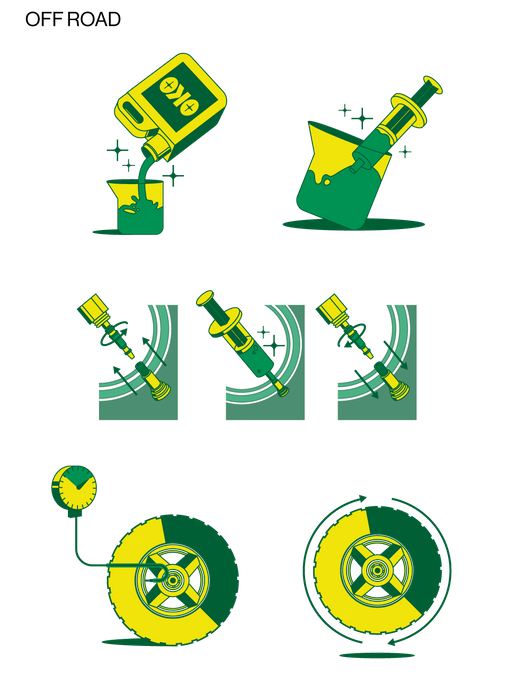 OFF ROAD

OKO