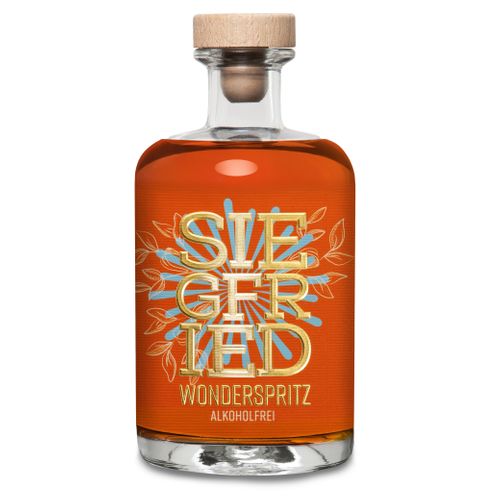 SIE
GFR
IED
WONDERSPRITZ
ALKOHOLFREI