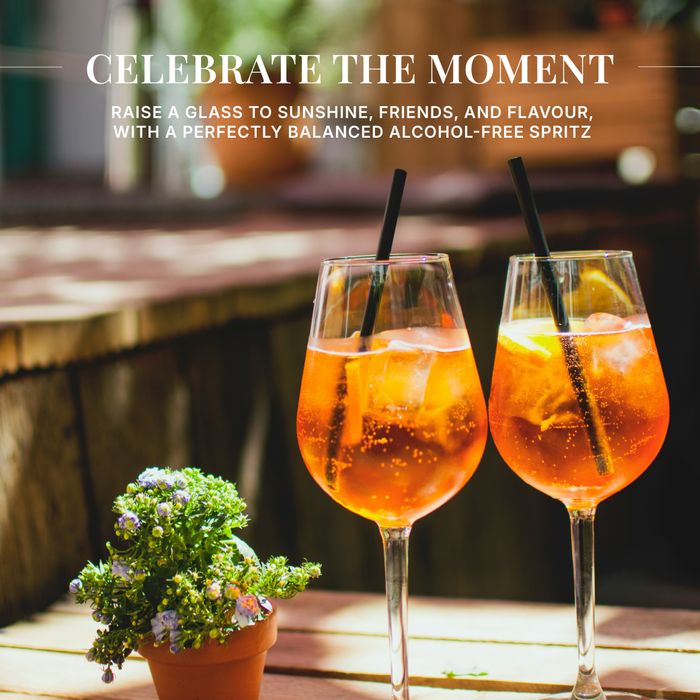 CELEBRATE THE MOMENT

RAISE A GLASS TO SUNSHINE, FRIENDS, AND FLAVOUR, WITH A PERFECTLY BALANCED ALCOHOL-FREE SPRITZ