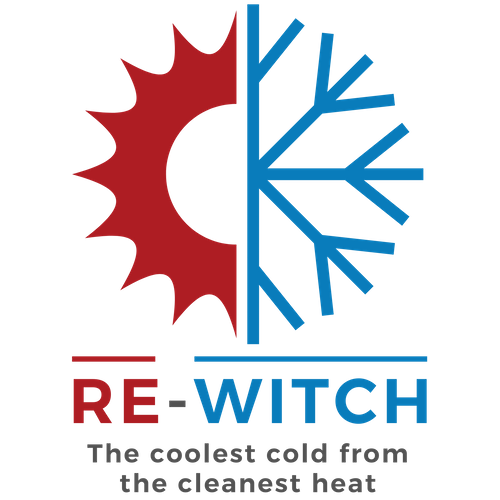 RE-WITCH

The coolest cold from the cleanest heat