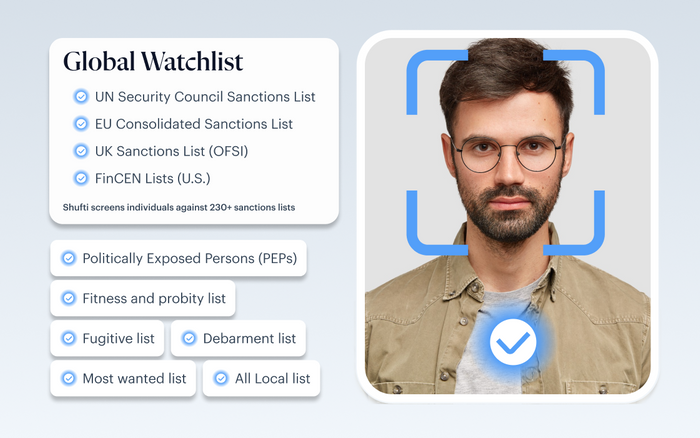 Global Watchlist

UN Security Council Sanctions List

EU Consolidated Sanctions List

UK Sanctions List (OFSI)

FinCEN Lists (U.S.)

Shufti screens individuals against 230+ sanctions lists

Politically Exposed Persons (PEPs)

Fitness and probity list

Fugitive list

Debarment list

Most wanted list

All Local list