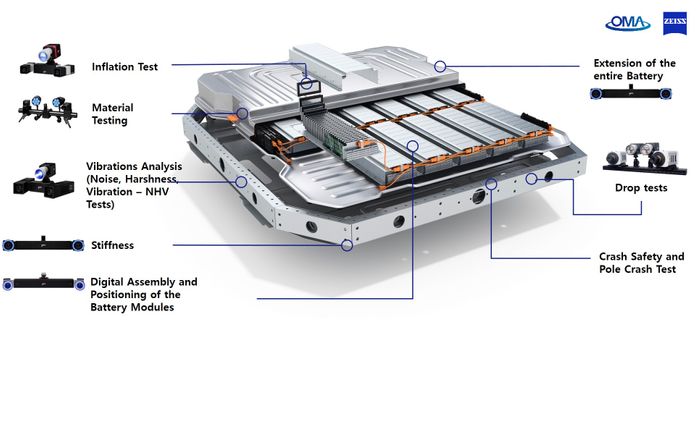 OMA
ZEISS

Inflation Test

Material Testing

Vibrations Analysis (Noise, Harshness, Vibration – NHV Tests)

Stiffness

Digital Assembly and Positioning of the Battery Modules

Extension of the entire Battery

Drop tests

Crash Safety and Pole Crash Test