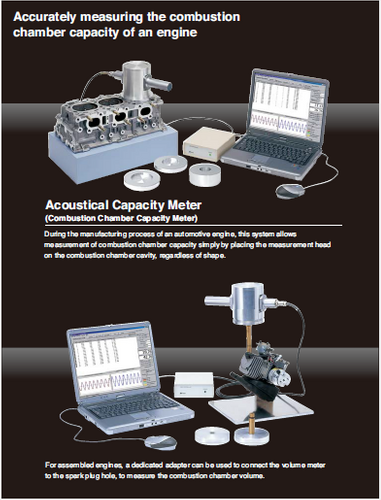 Accurately measuring the combustion chamber capacity of an engine

Acoustical Capacity Meter
(Combustion Chamber Capacity Meter)

During the manufacturing process of an automotive engine, this system allows measurement of combustion chamber capacity simply by placing the measurement head on the combustion chamber cavity, regardless of shape.

For assembled engines, a dedicated adapter can be used to connect the volume meter to the spark plug hole, to measure the combustion chamber volume.