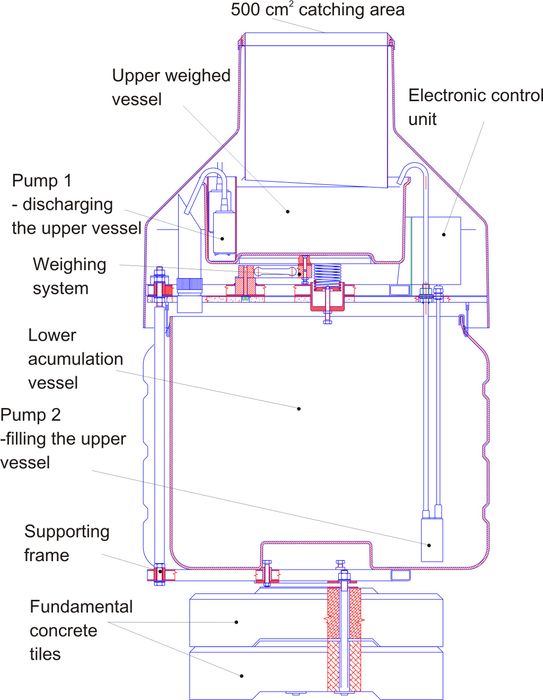 500 $cm^2$ catching area

Upper weighed vessel

Electronic control unit

Pump 1 - discharging the upper vessel

Weighing system

Lower acumulation vessel

Pump 2 -filling the upper vessel

Supporting frame

Fundamental concrete tiles