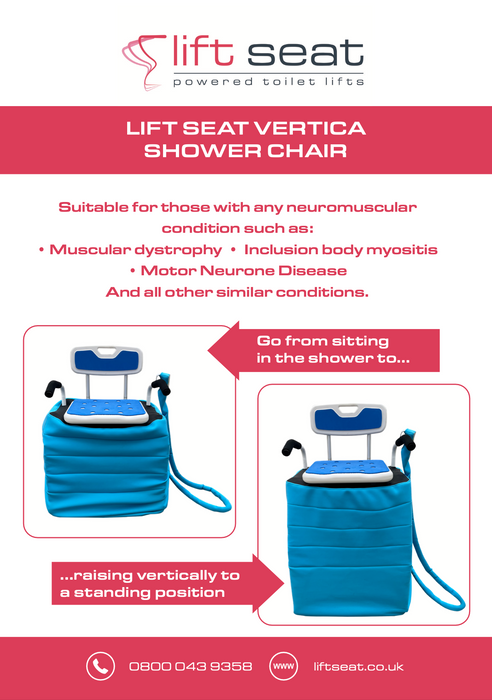 lift seat
powered toilet lifts

LIFT SEAT VERTICA SHOWER CHAIR

Suitable for those with any neuromuscular condition such as:
• Muscular dystrophy • Inclusion body myositis
• Motor Neurone Disease
And all other similar conditions.

Go from sitting in the shower to...

...raising vertically to a standing position

0800 043 9358

www

liftseat.co.uk