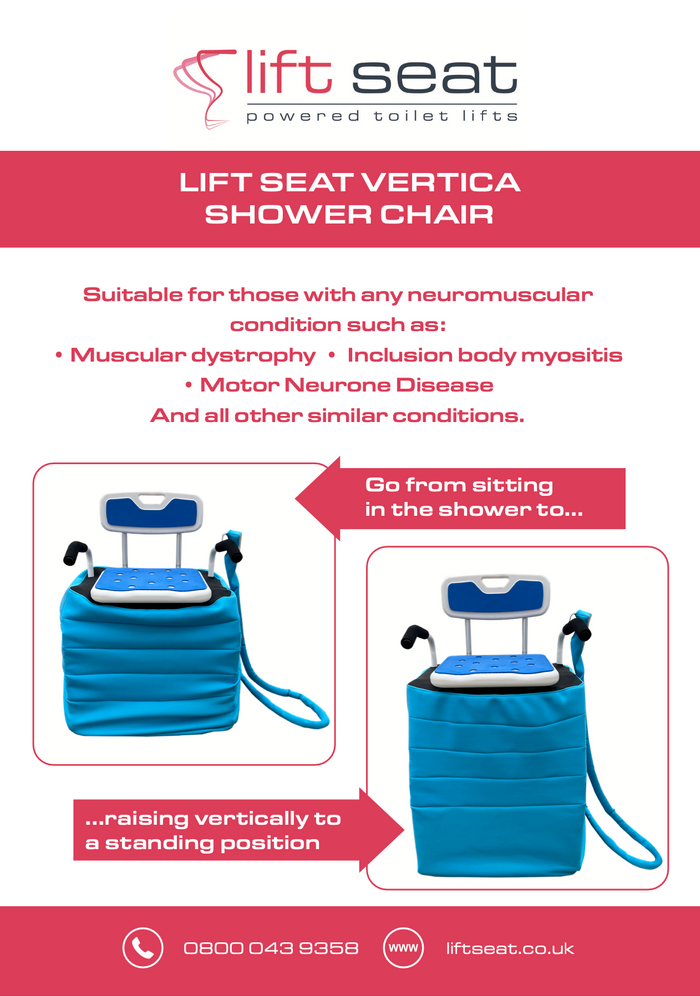 lift seat
powered toilet lifts

LIFT SEAT VERTICA
SHOWER CHAIR

Suitable for those with any neuromuscular condition such as:
• Muscular dystrophy • Inclusion body myositis
• Motor Neurone Disease
And all other similar conditions.

Go from sitting in the shower to...

...raising vertically to a standing position

0800 043 9358

www

liftseat.co.uk