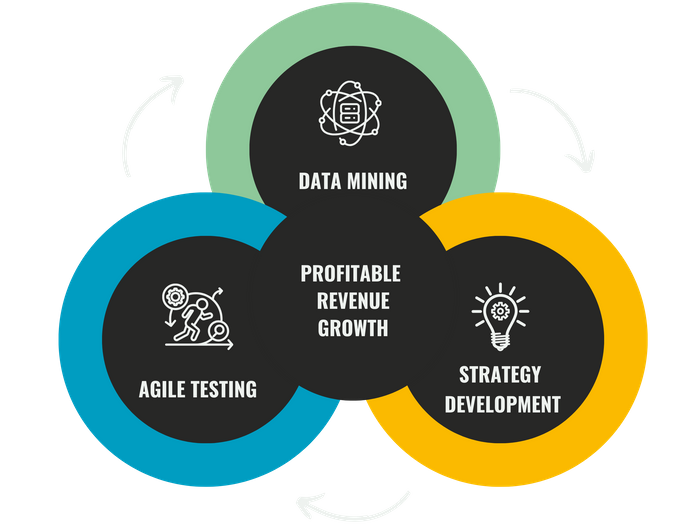 DATA MINING

PROFITABLE REVENUE GROWTH

AGILE TESTING

STRATEGY DEVELOPMENT