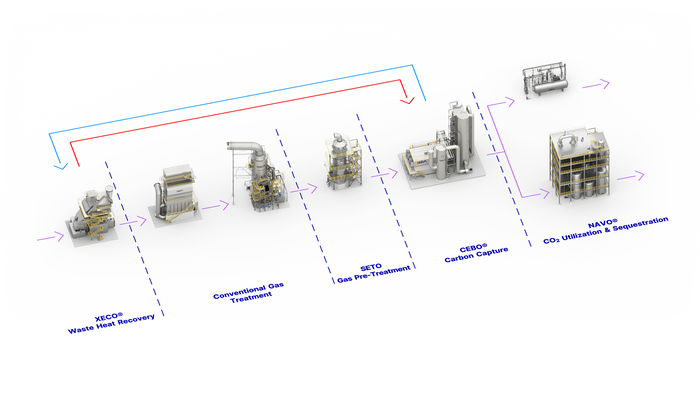 XECO®
Waste Heat Recovery

Conventional Gas
Treatment

SETO
Gas Pre-Treatment

CEBO®
Carbon Capture

NAVO®
$CO_2$ Utilization & Sequestration