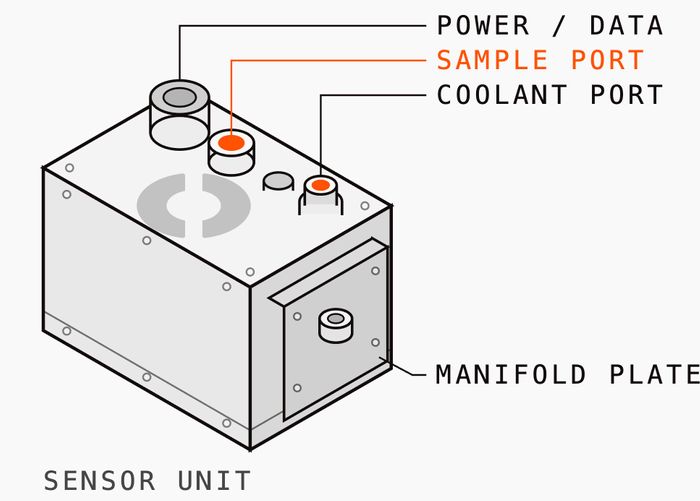 POWER / DATA
SAMPLE PORT
COOLANT PORT
MANIFOLD PLATE
SENSOR UNIT