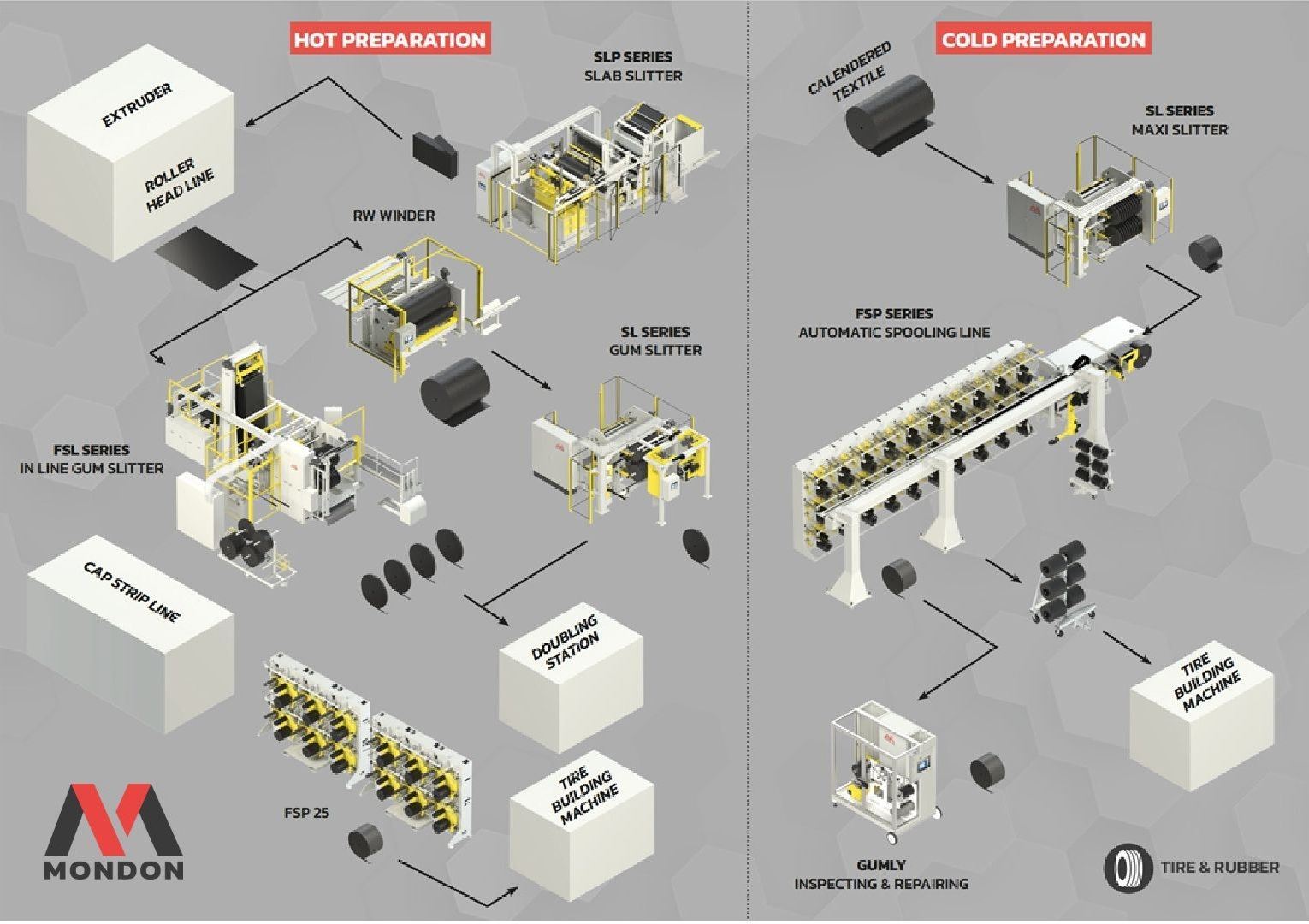 HOT PREPARATION

EXTRUDER

ROLLER HEAD LINE

SLP SERIES
SLAB SLITTER

RW WINDER

SL SERIES
GUM SLITTER

FSL SERIES
IN LINE GUM SLITTER

CAP STRIP LINE

DOUBLING STATION

FSP 25

TIRE BUILDING MACHINE

MONDON

COLD PREPARATION

CALENDERED TEXTILE

SL SERIES
MAXI SLITTER

FSP SERIES
AUTOMATIC SPOOLING LINE

TIRE BUILDING MACHINE

GUMLY
INSPECTING & REPAIRING

TIRE & RUBBER