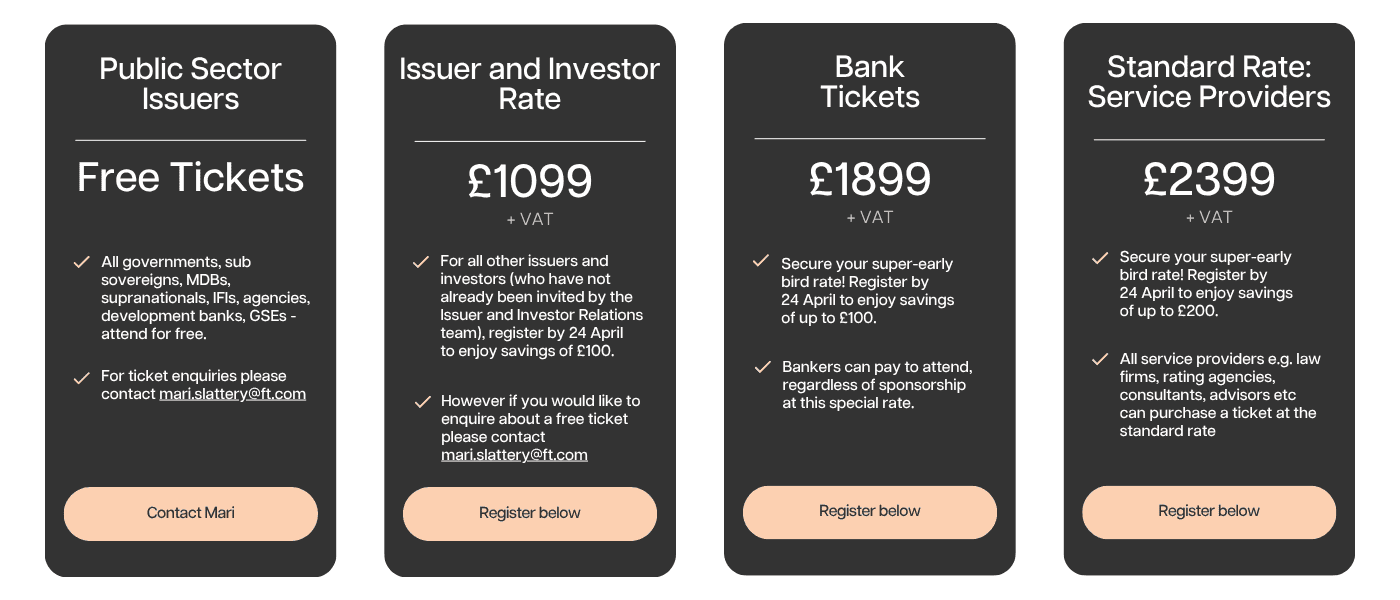 Public Sector Issuers

Free Tickets

All governments, sub sovereigns, MDBs, supranationals, IFIs, agencies, development banks, GSEs - attend for free.

For ticket enquiries please contact mari.slattery@ft.com

Contact Mari

Issuer and Investor Rate

£1099

+ VAT

For all other issuers and investors (who have not already been invited by the Issuer and Investor Relations team), register by 24 April to enjoy savings of £100.

However if you would like to enquire about a free ticket please contact mari.slattery@ft.com

Register below

Bank Tickets

£1899

+ VAT

Secure your super-early bird rate! Register by 24 April to enjoy savings of up to £100.

Bankers can pay to attend, regardless of sponsorship at this special rate.

Register below

Standard Rate: Service Providers

£2399

+ VAT

Secure your super-early bird rate! Register by 24 April to enjoy savings of up to £200.

All service providers e.g. law firms, rating agencies, consultants, advisors etc can purchase a ticket at the standard rate

Register below