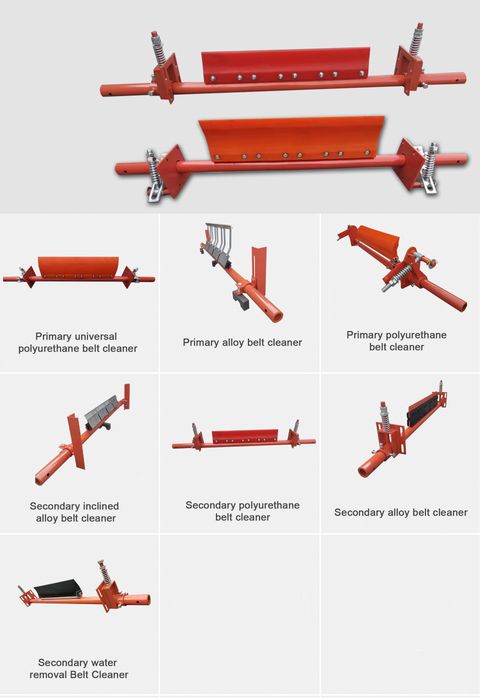 Primary universal polyurethane belt cleaner

Primary alloy belt cleaner

Primary polyurethane belt cleaner

Secondary inclined alloy belt cleaner

Secondary polyurethane belt cleaner

Secondary alloy belt cleaner

Secondary water removal Belt Cleaner