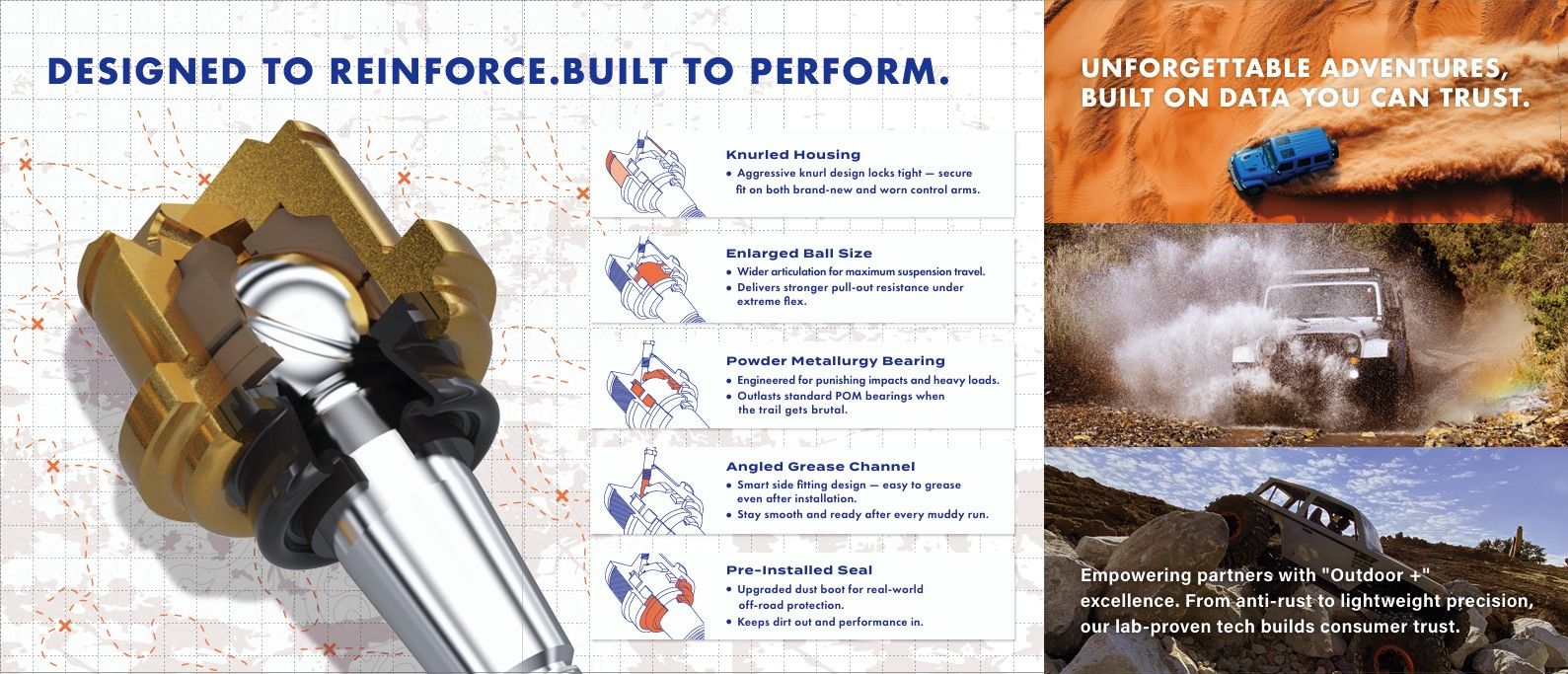 DESIGNED TO REINFORCE.BUILT TO PERFORM.

Knurled Housing
• Aggressive knurl design locks tight — secure fit on both brand-new and worn control arms.

Enlarged Ball Size
• Wider articulation for maximum suspension travel.
• Delivers stronger pull-out resistance under extreme flex.

Powder Metallurgy Bearing
• Engineered for punishing impacts and heavy loads.
• Outlasts standard POM bearings when the trail gets brutal.

Angled Grease Channel
• Smart side fitting design — easy to grease even after installation.
• Stay smooth and ready after every muddy run.

Pre-Installed Seal
• Upgraded dust boot for real-world off-road protection.
• Keeps dirt out and performance in.

UNFORGETTABLE ADVENTURES, BUILT ON DATA YOU CAN TRUST.

Empowering partners with "Outdoor +" excellence. From anti-rust to lightweight precision, our lab-proven tech builds consumer trust.