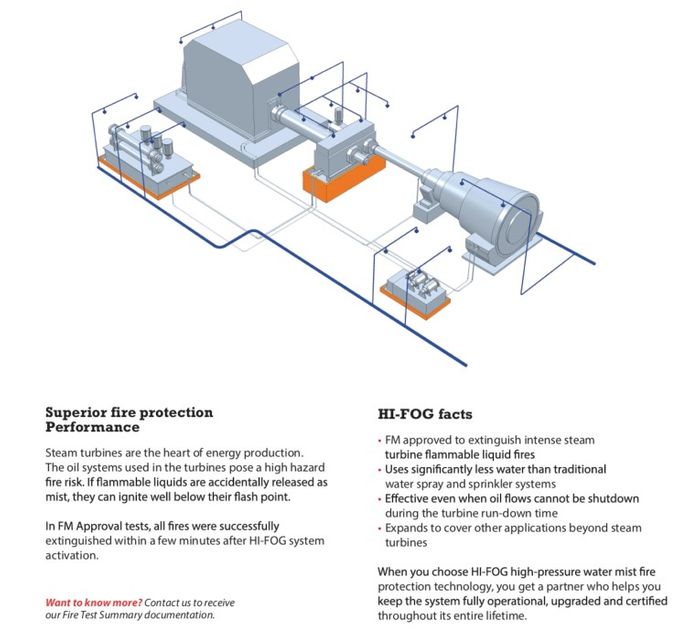 Superior fire protection Performance

Steam turbines are the heart of energy production. The oil systems used in the turbines pose a high hazard fire risk. If flammable liquids are accidentally released as mist, they can ignite well below their flash point.

In FM Approval tests, all fires were successfully extinguished within a few minutes after HI-FOG system activation.

Want to know more? Contact us to receive our Fire Test Summary documentation.

HI-FOG facts

• FM approved to extinguish intense steam turbine flammable liquid fires
• Uses significantly less water than traditional water spray and sprinkler systems
• Effective even when oil flows cannot be shutdown during the turbine run-down time
• Expands to cover other applications beyond steam turbines

When you choose HI-FOG high-pressure water mist fire protection technology, you get a partner who helps you keep the system fully operational, upgraded and certified throughout its entire lifetime.