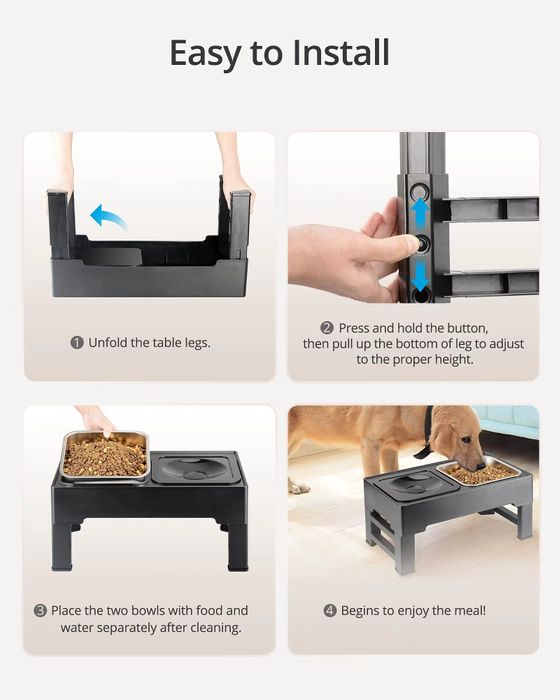 Easy to Install

❶ Unfold the table legs.

❷ Press and hold the button, then pull up the bottom of leg to adjust to the proper height.

❸ Place the two bowls with food and water separately after cleaning.

❹ Begins to enjoy the meal!