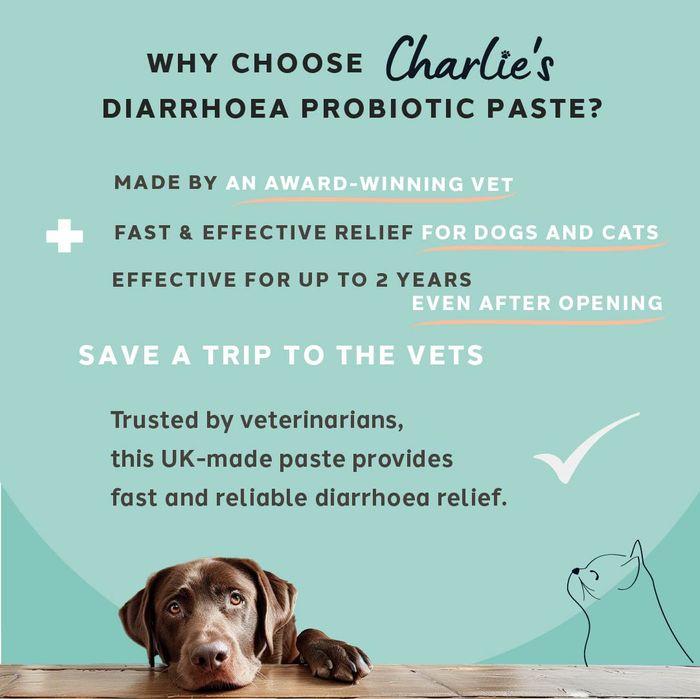 WHY CHOOSE Charlie's
DIARRHOEA PROBIOTIC PASTE?

MADE BY AN AWARD-WINNING VET

FAST & EFFECTIVE RELIEF FOR DOGS AND CATS

EFFECTIVE FOR UP TO 2 YEARS EVEN AFTER OPENING

SAVE A TRIP TO THE VETS

Trusted by veterinarians, this UK-made paste provides fast and reliable diarrhoea relief.