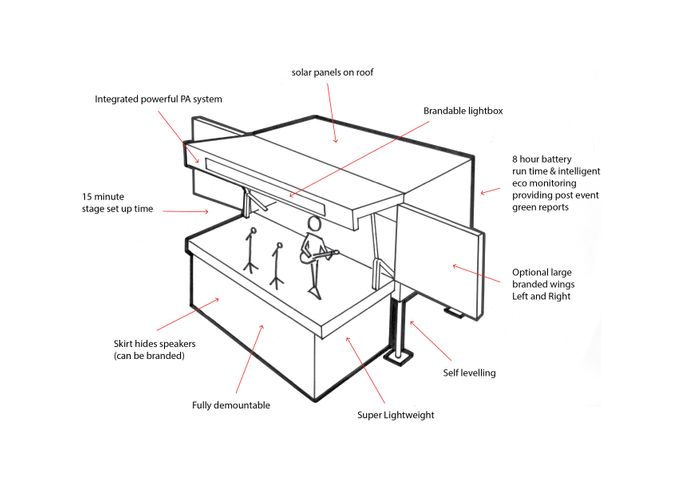 solar panels on roof

Integrated powerful PA system

Brandable lightbox

8 hour battery run time & intelligent eco monitoring providing post event green reports

15 minute stage set up time

Optional large branded wings Left and Right

Skirt hides speakers (can be branded)

Self levelling

Fully demountable

Super Lightweight