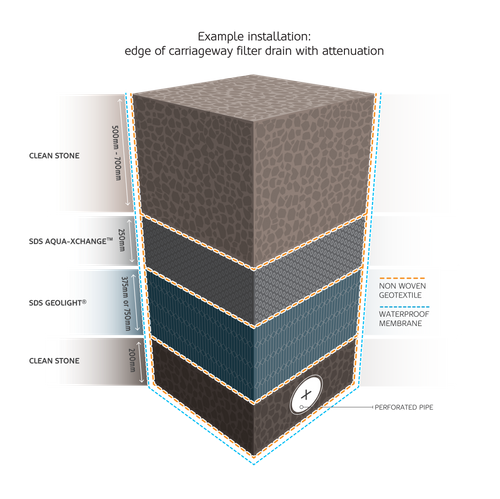 Example installation:
edge of carriageway filter drain with attenuation

CLEAN STONE

500mm - 700mm

SDS AQUA-XCHANGE™

250mm

SDS GEOLIGHT®

375mm or 750mm

CLEAN STONE

200mm

NON WOVEN GEOTEXTILE

WATERPROOF MEMBRANE

PERFORATED PIPE