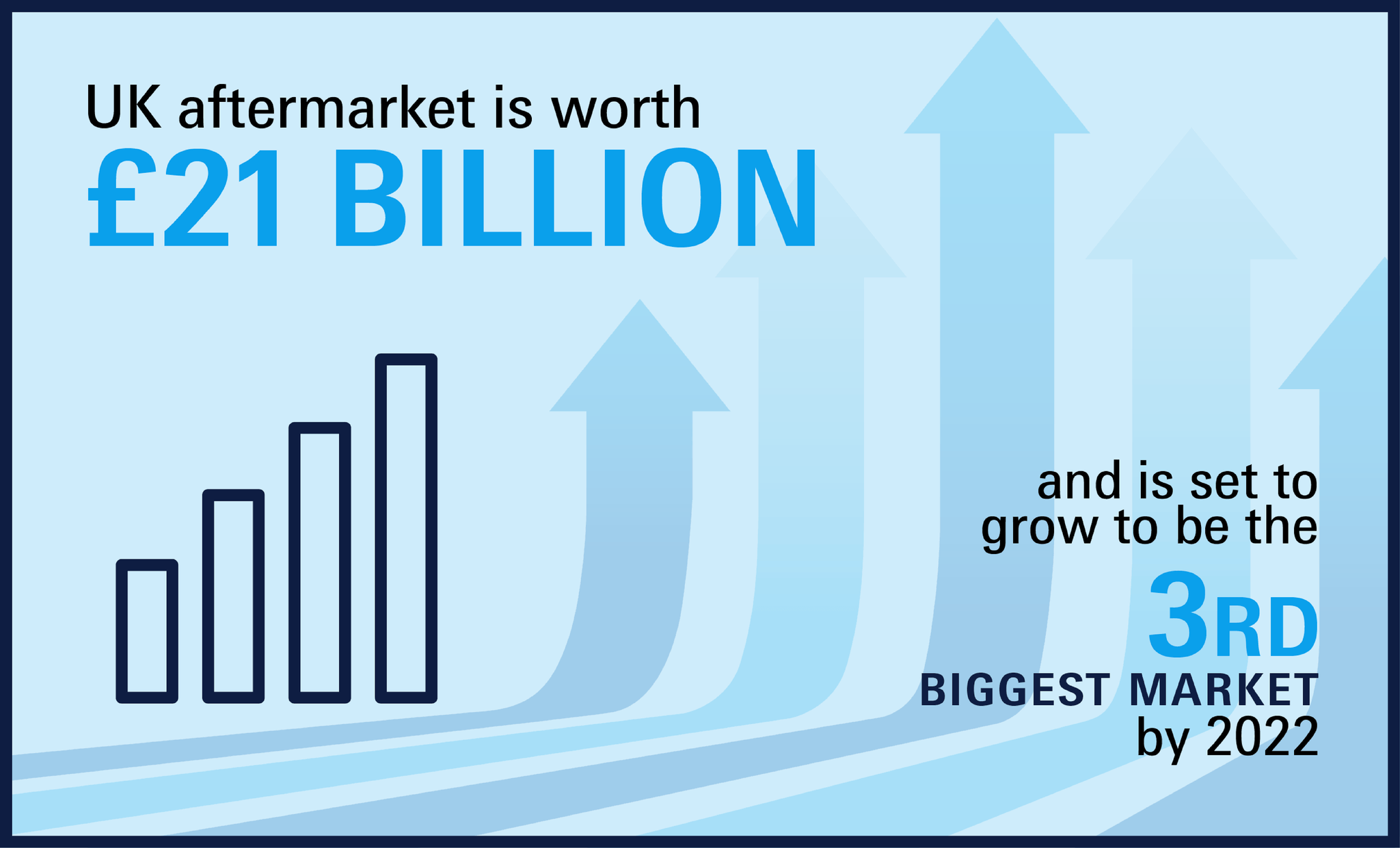 UK aftermarket is worth
£21 BILLION

and is set to grow to be the
3RD
BIGGEST MARKET
by 2022