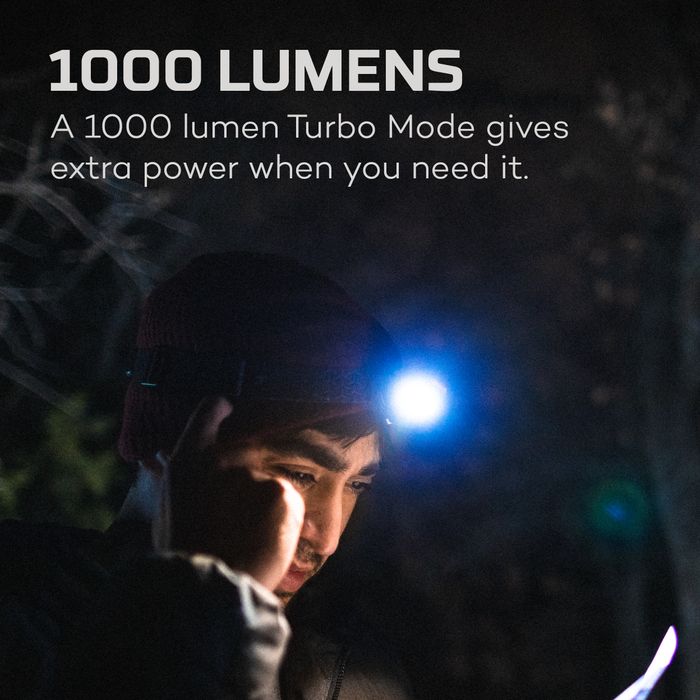 1000 LUMENS
A 1000 lumen Turbo Mode gives extra power when you need it.