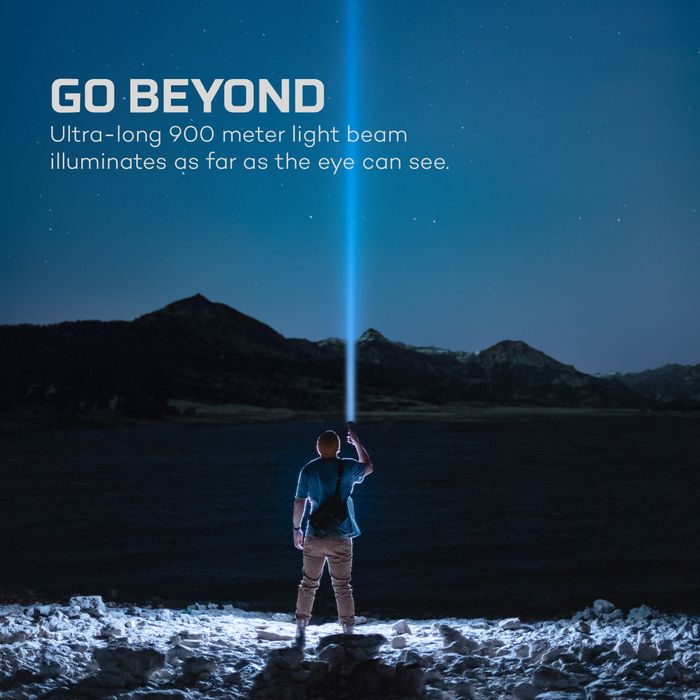 GO BEYOND

Ultra-long 900 meter light beam illuminates as far as the eye can see.