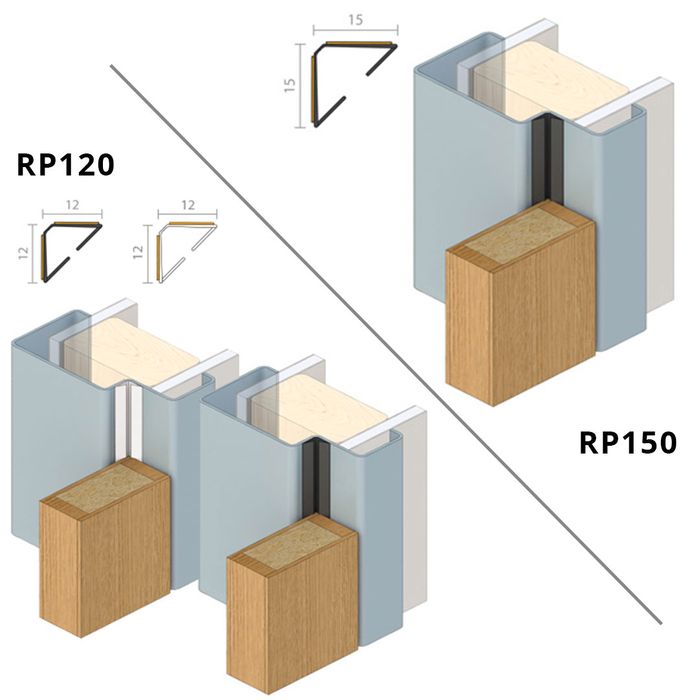 15

15

RP120

12

12

12

12

RP150