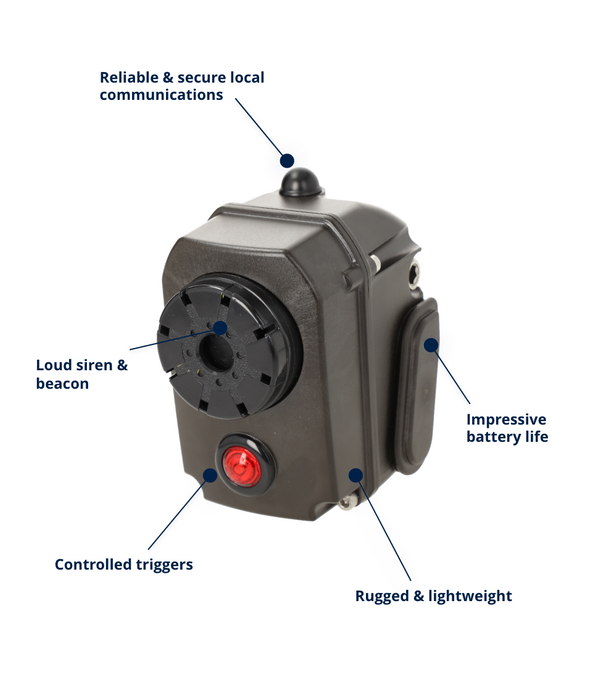 Reliable & secure local communications

Loud siren & beacon

Impressive battery life

Controlled triggers

Rugged & lightweight