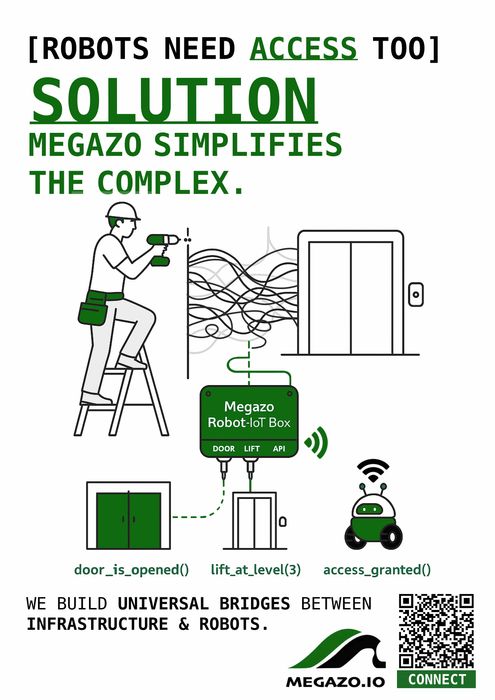 [ROBOTS NEED ACCESS TOO]

SOLUTION

MEGAZO SIMPLIFIES THE COMPLEX.

Megazo Robot-IoT Box

DOOR LIFT API

door_is_opened() lift_at_level(3) access_granted()

WE BUILD UNIVERSAL BRIDGES BETWEEN INFRASTRUCTURE & ROBOTS.

MEGAZO.IO

CONNECT