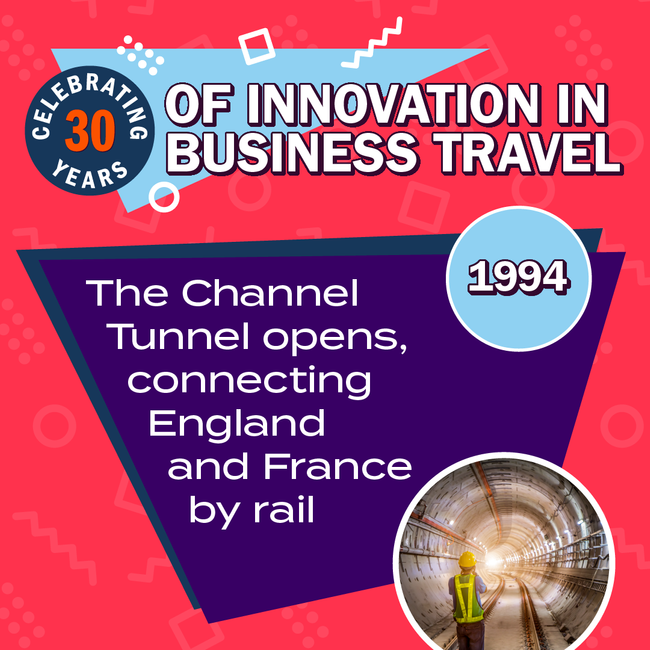 CELEBRATING 30 YEARS

OF INNOVATION IN BUSINESS TRAVEL

1994

The Channel Tunnel opens, connecting England and France by rail