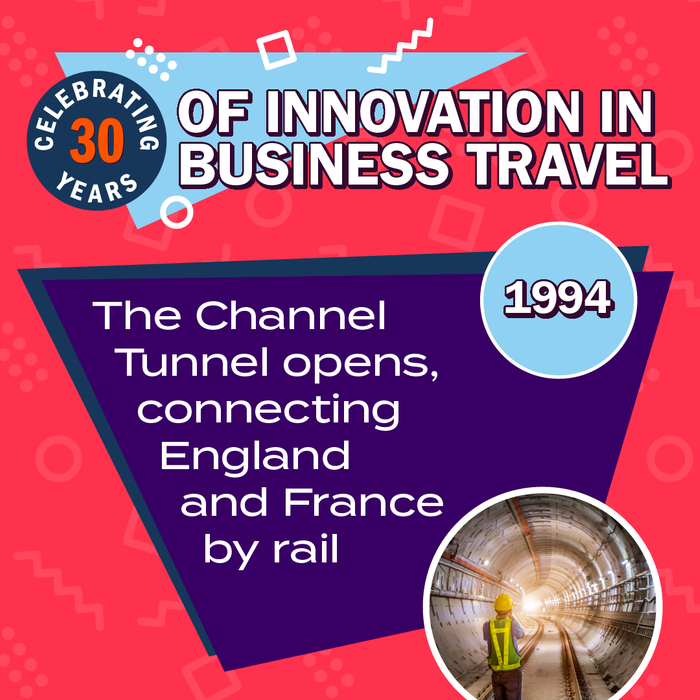 CELEBRATING 30 YEARS

OF INNOVATION IN BUSINESS TRAVEL

1994

The Channel Tunnel opens, connecting England and France by rail