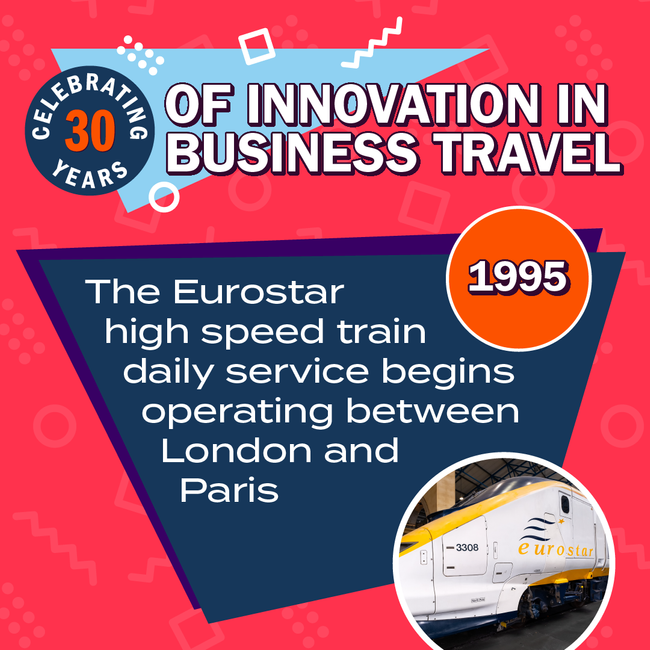 CELEBRATING 30 YEARS

OF INNOVATION IN BUSINESS TRAVEL

1995

The Eurostar high speed train daily service begins operating between London and Paris

3308

eurostar