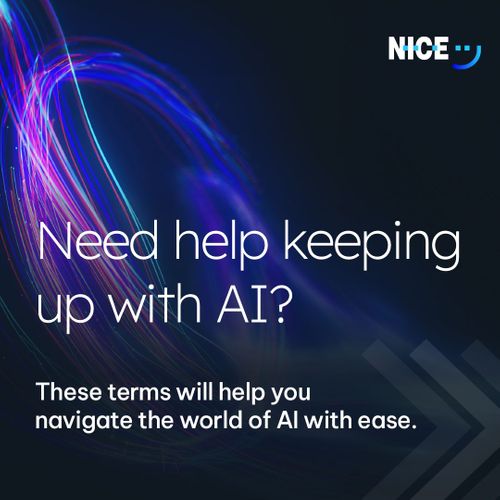 NICE

Need help keeping up with AI?

These terms will help you navigate the world of AI with ease.