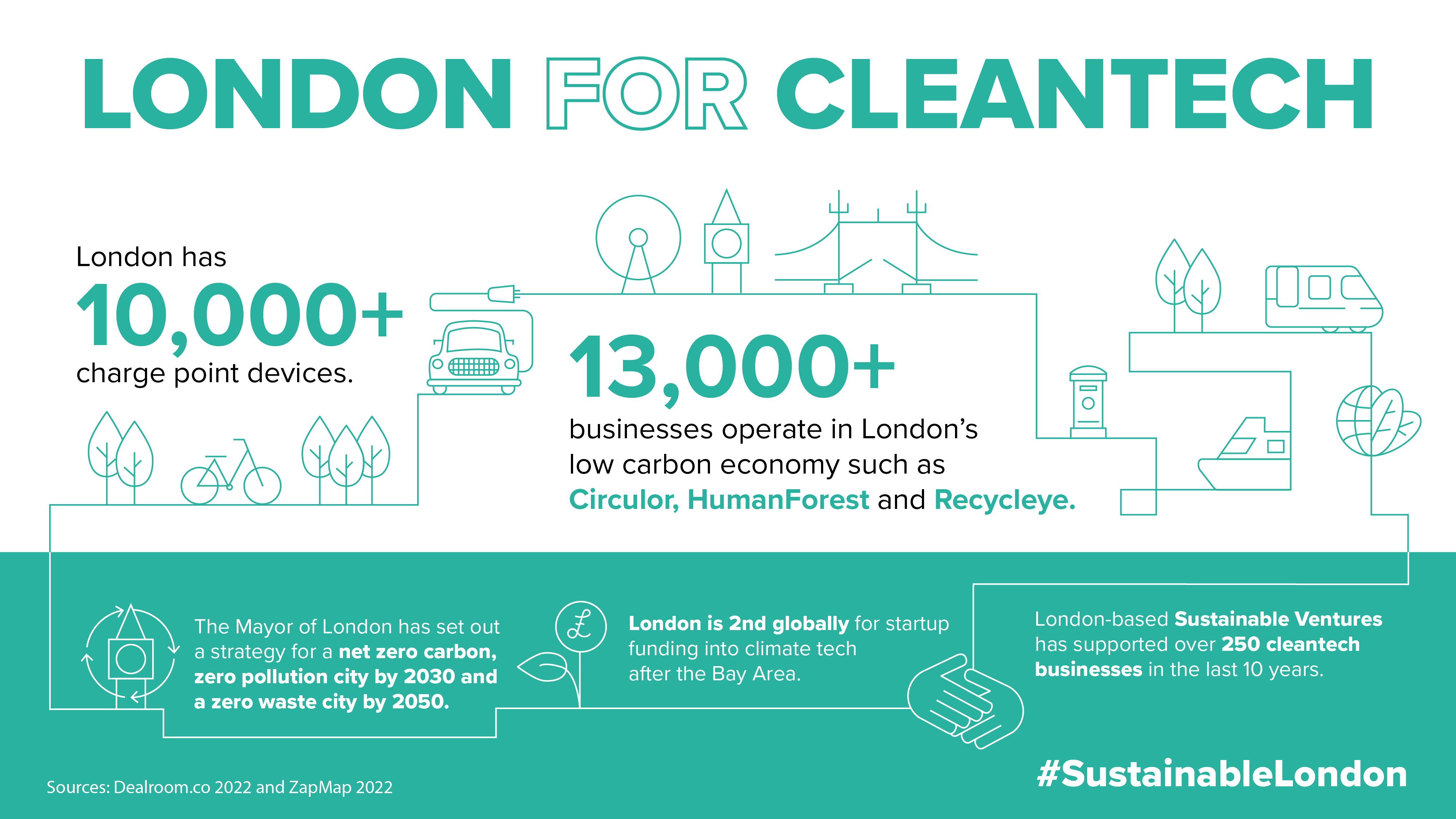 LONDON FOR CLEANTECH

London has 10,000+ charge point devices.

13,000+ businesses operate in London's low carbon economy such as Circulor, HumanForest and Recycleye.

The Mayor of London has set out a strategy for a net zero carbon, zero pollution city by 2030 and a zero waste city by 2050.

£

London is 2nd globally for startup funding into climate tech after the Bay Area.

London-based Sustainable Ventures has supported over 250 cleantech businesses in the last 10 years.

Sources: Dealroom.co 2022 and ZapMap 2022

#SustainableLondon