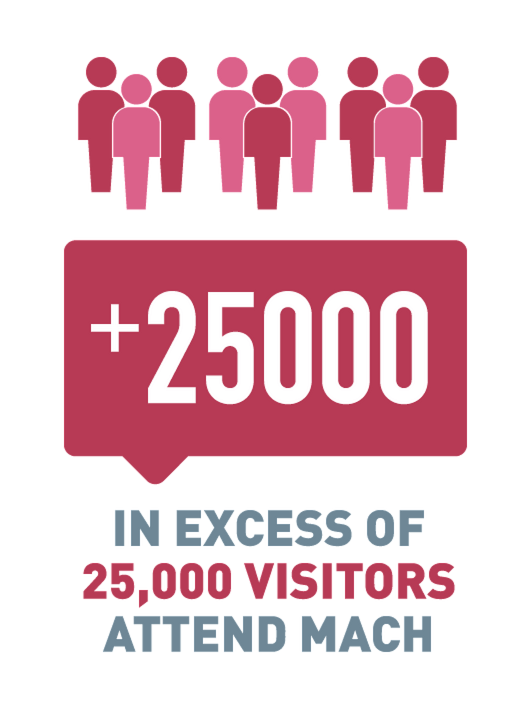 +25000

IN EXCESS OF 25,000 VISITORS ATTEND MACH