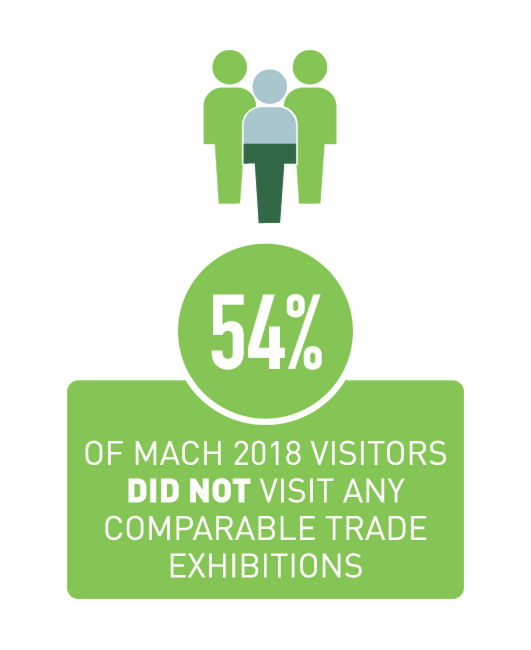 54%

OF MACH 2018 VISITORS DID NOT VISIT ANY COMPARABLE TRADE EXHIBITIONS