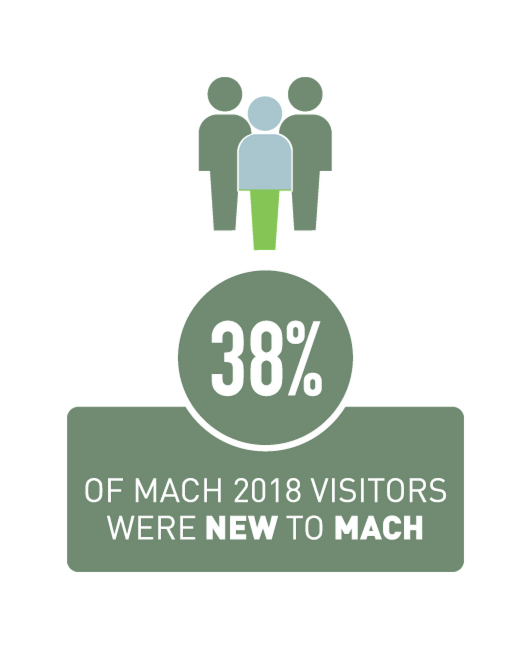 38%

OF MACH 2018 VISITORS WERE NEW TO MACH